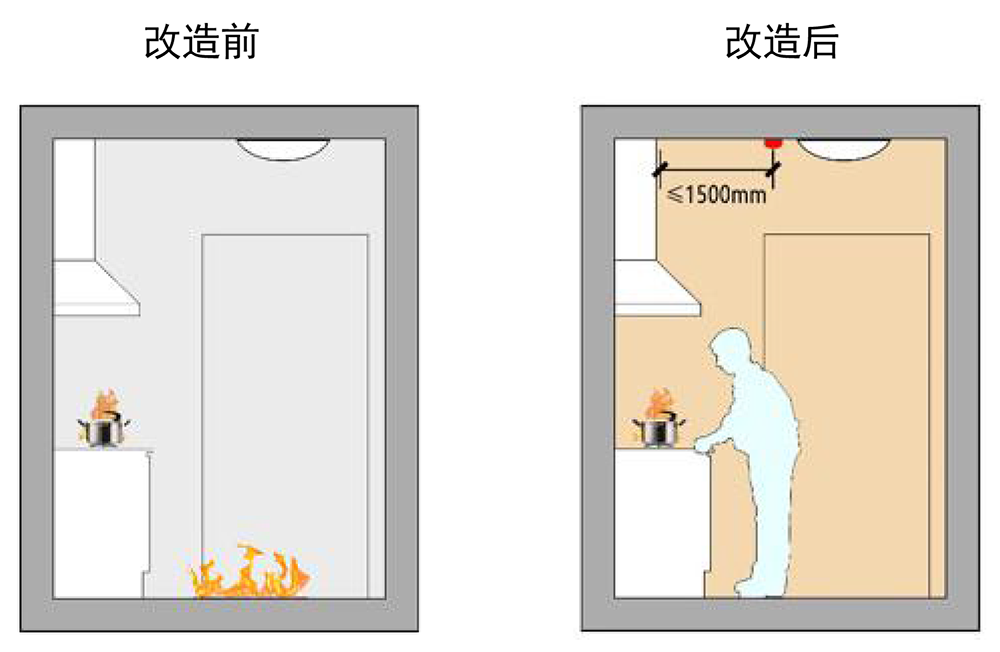 改造前

改造后

≤1500mm